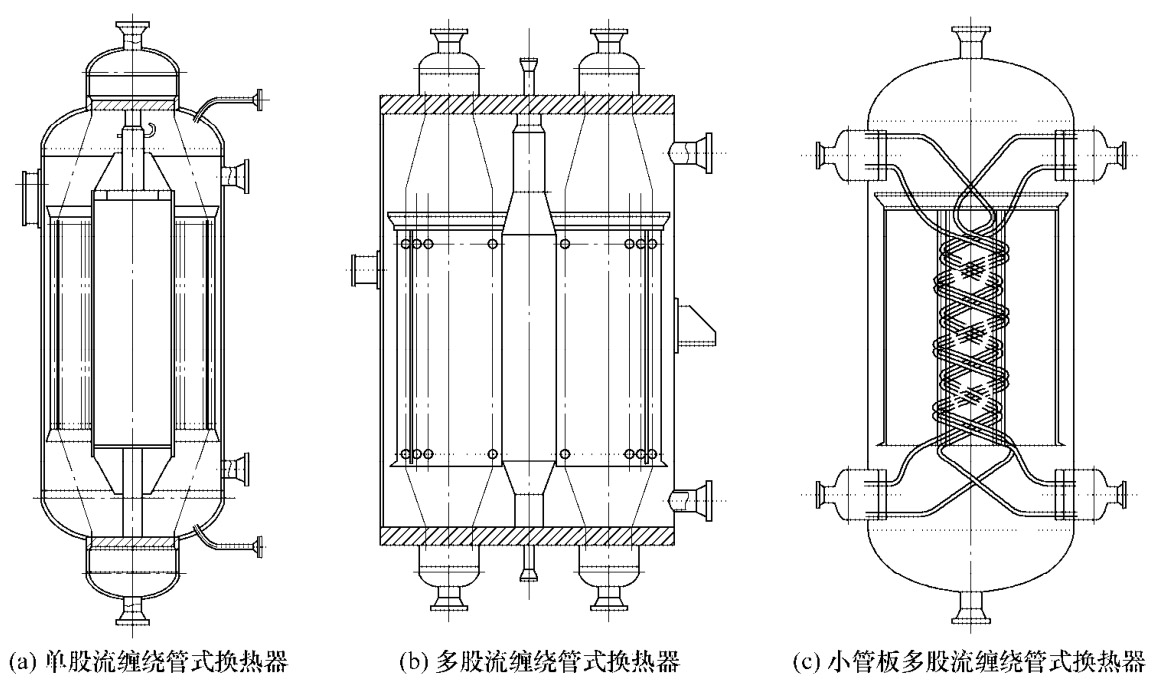 (a) 单股流缠绕管式换热器

(b) 多股流缠绕管式换热器

(c) 小管板多股流缠绕管式换热器